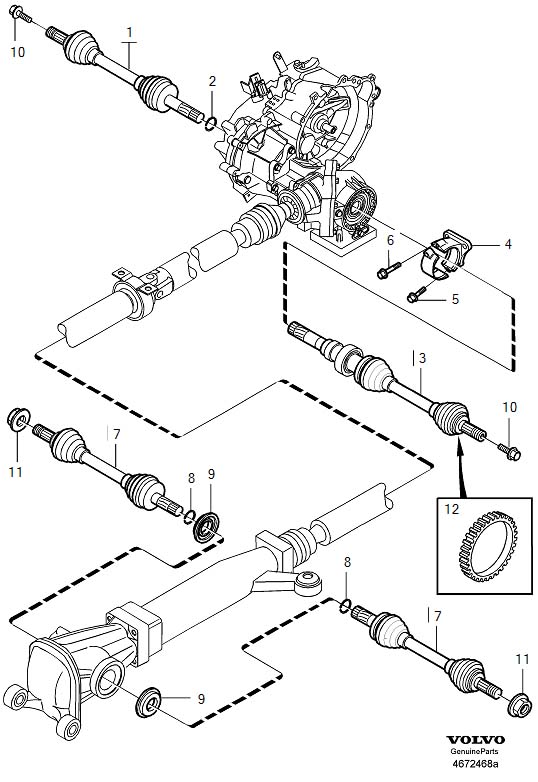 10
1
2
6
4
5
3
10
11
7
8
9
12
8
7
11
9
VOLVO
GenuineParts
4672468a