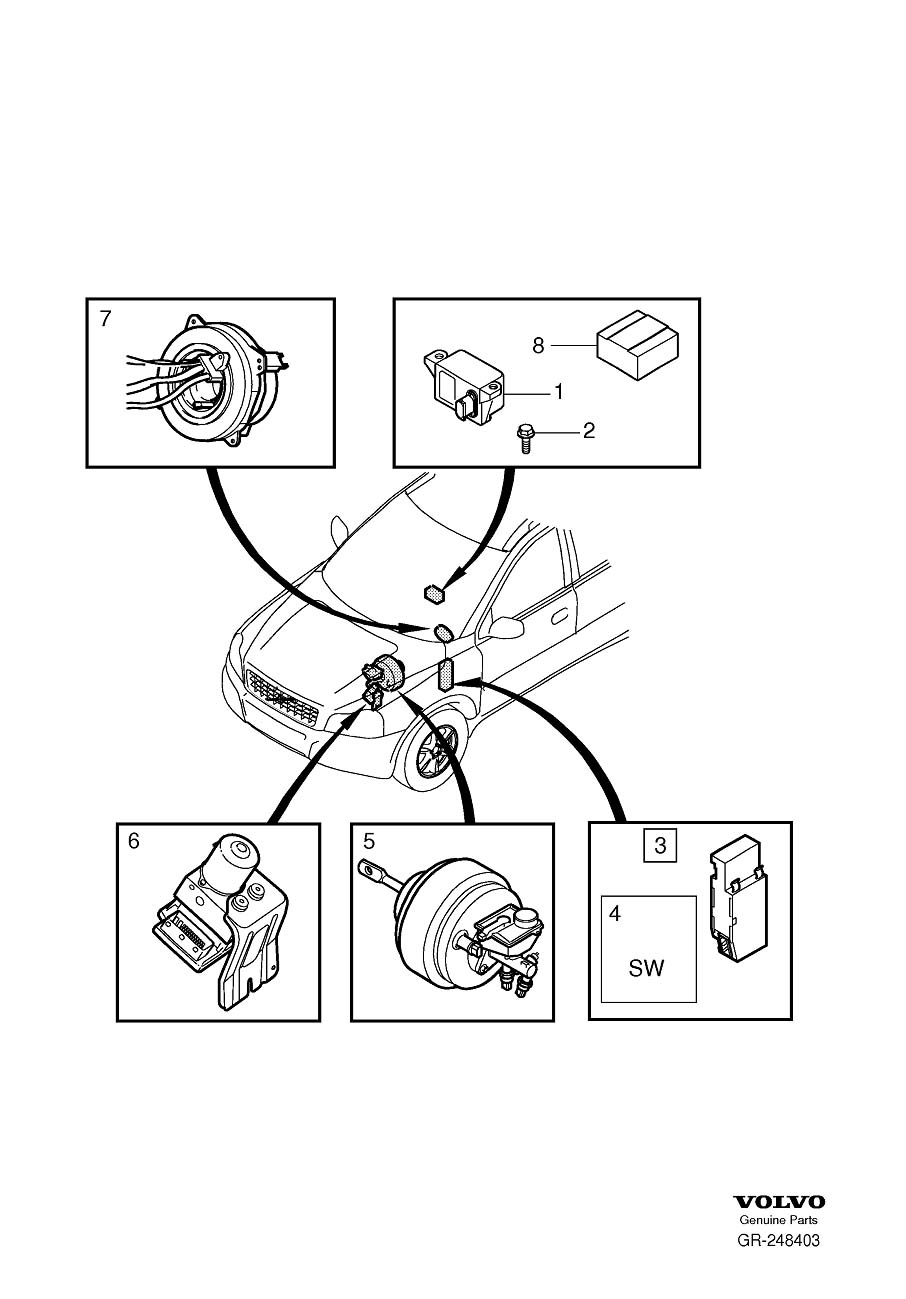 7

8
1
2

6

5

3
4
SW

VOLVO
Genuine Parts
GR-248403