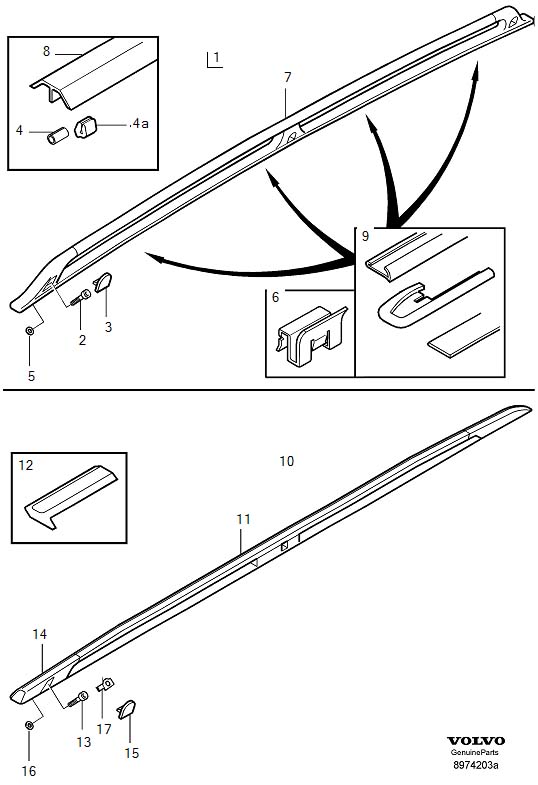 8
1
7
4
4a
9
6
2
3
5
12
10
11
14
17
13
15
16
VOLVO
GenuineParts
8974203a