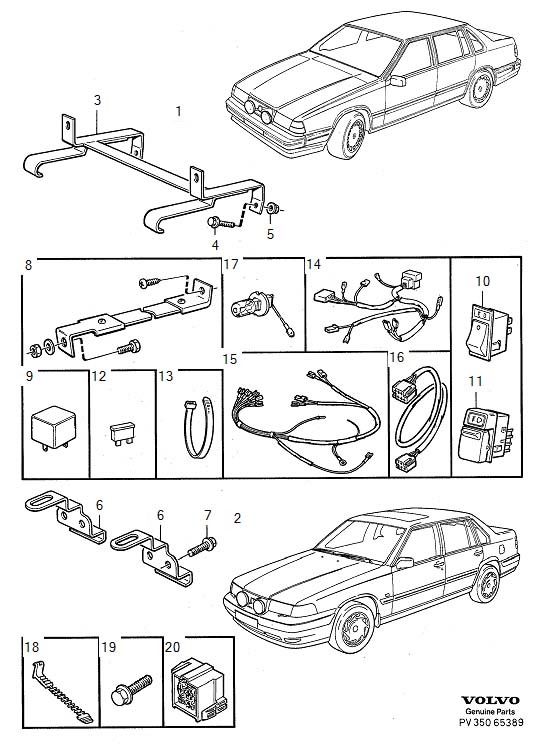 3
1
4
5
8
17
14
10
9
12
13
15
16
11
6
6
7
2
18
19
20
VOLVO
Genuine Parts
PV 350 65389